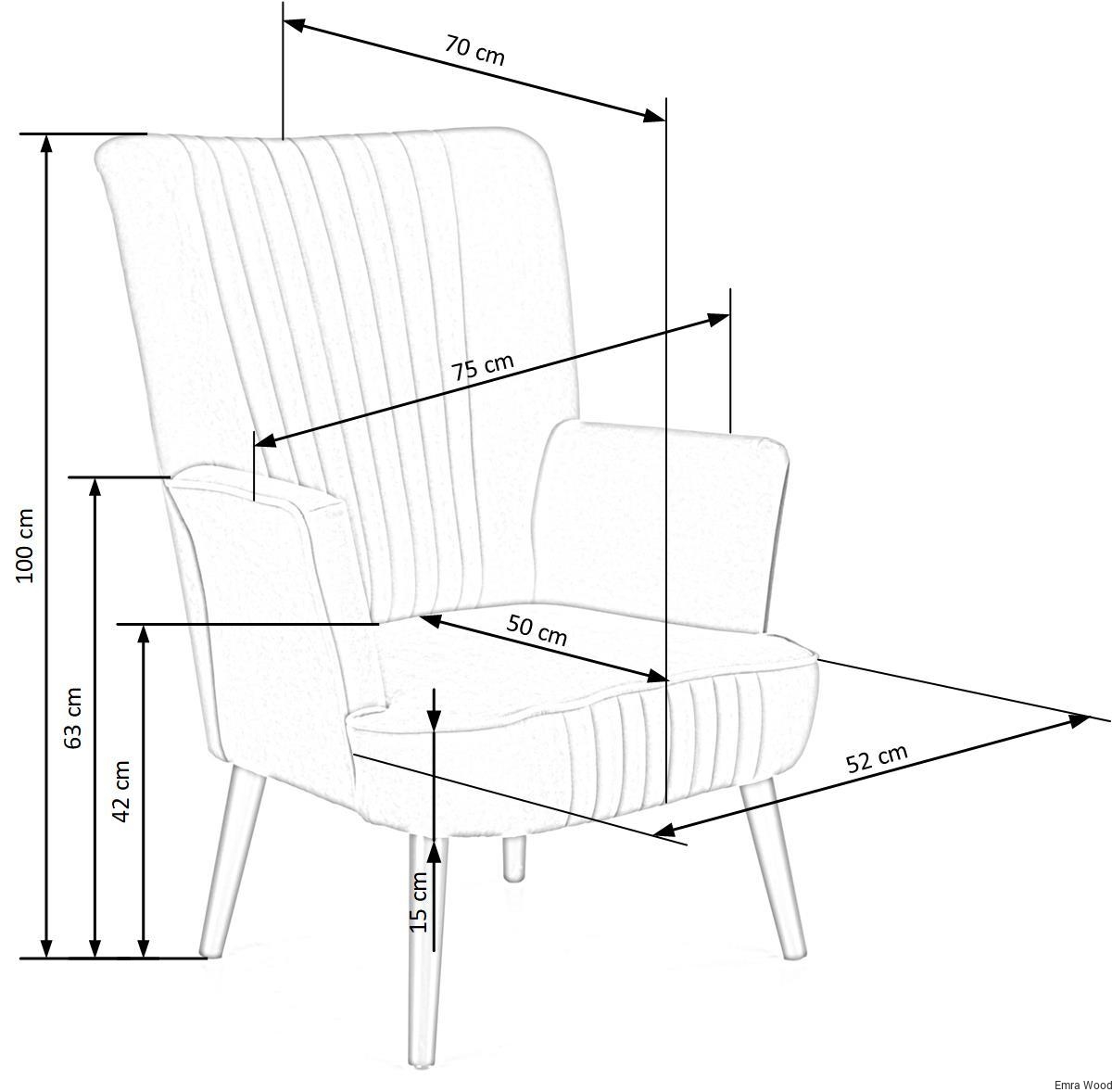 70 cm

75 cm

100 cm

63 cm

42 cm

50 cm

52 cm

15 cm

Emra Wood