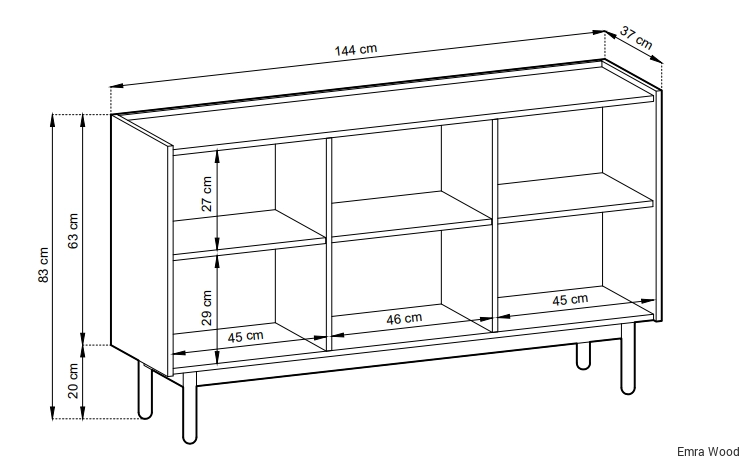 144 cm
37 cm
83 cm
63 cm
20 cm
27 cm
29 cm
45 cm
46 cm
45 cm
Emra Wood