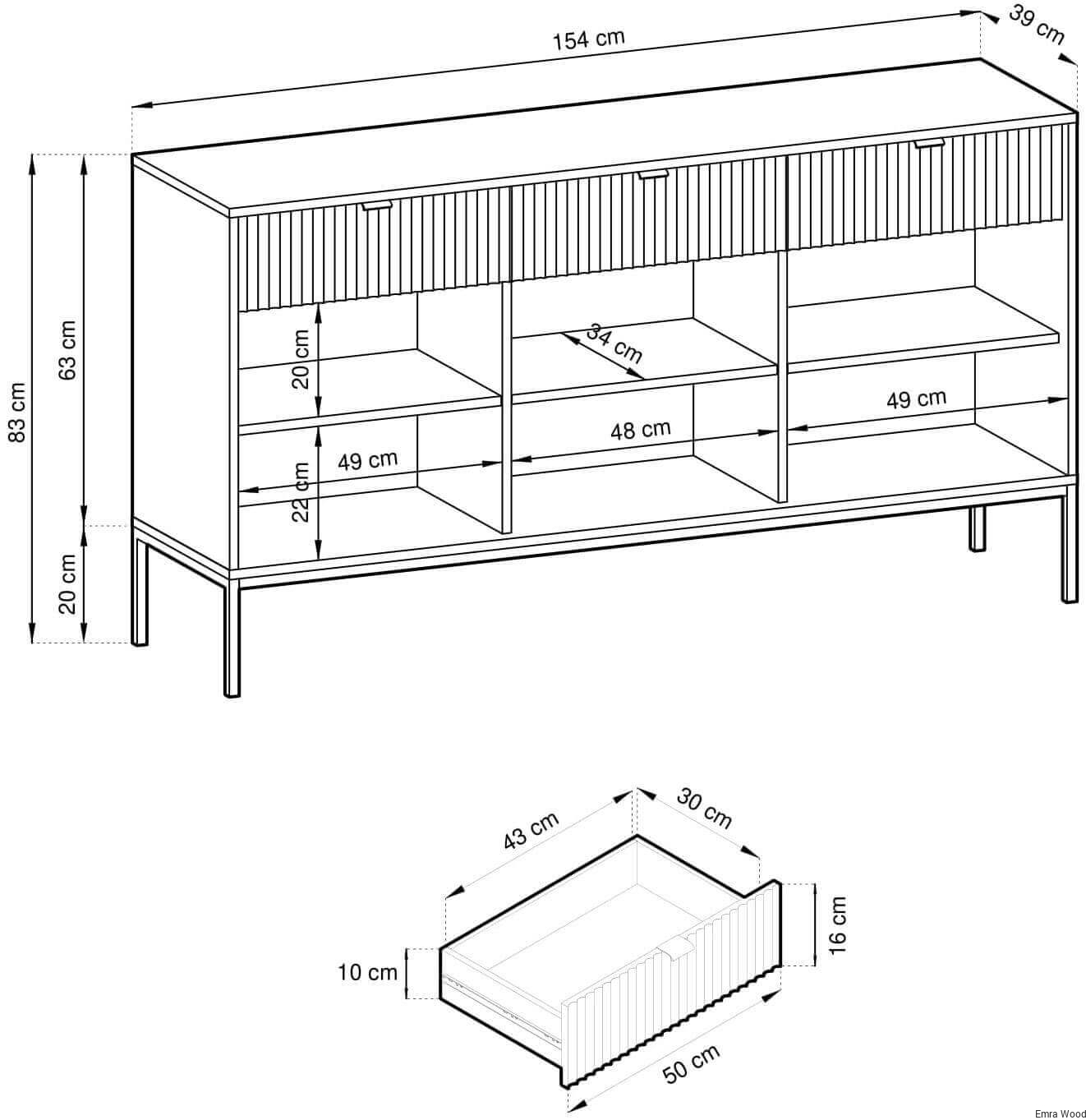 154 cm
39 cm
83 cm
63 cm
20 cm
20 cm
34 cm
49 cm
48 cm
49 cm
22 cm
43 cm
30 cm
16 cm
10 cm
50 cm
Emra Wood