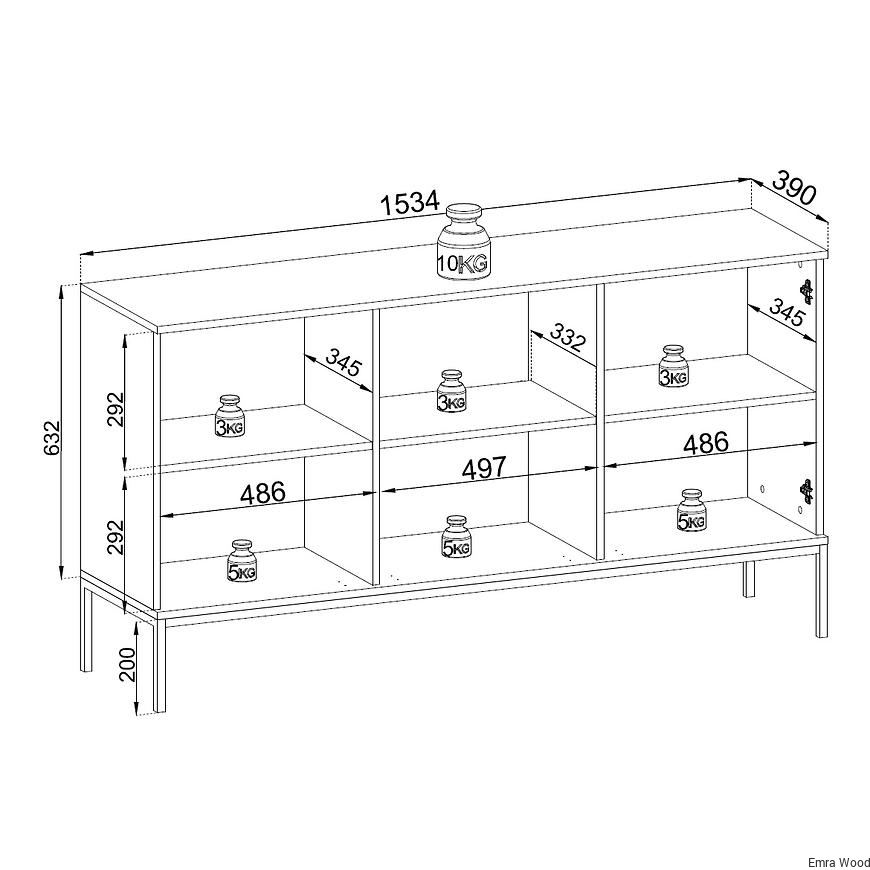 1534
390
10KG
632
292
292
200
345
332
345
3KG
3KG
3KG
486
497
486
5KG
5KG
5KG
Emra Wood