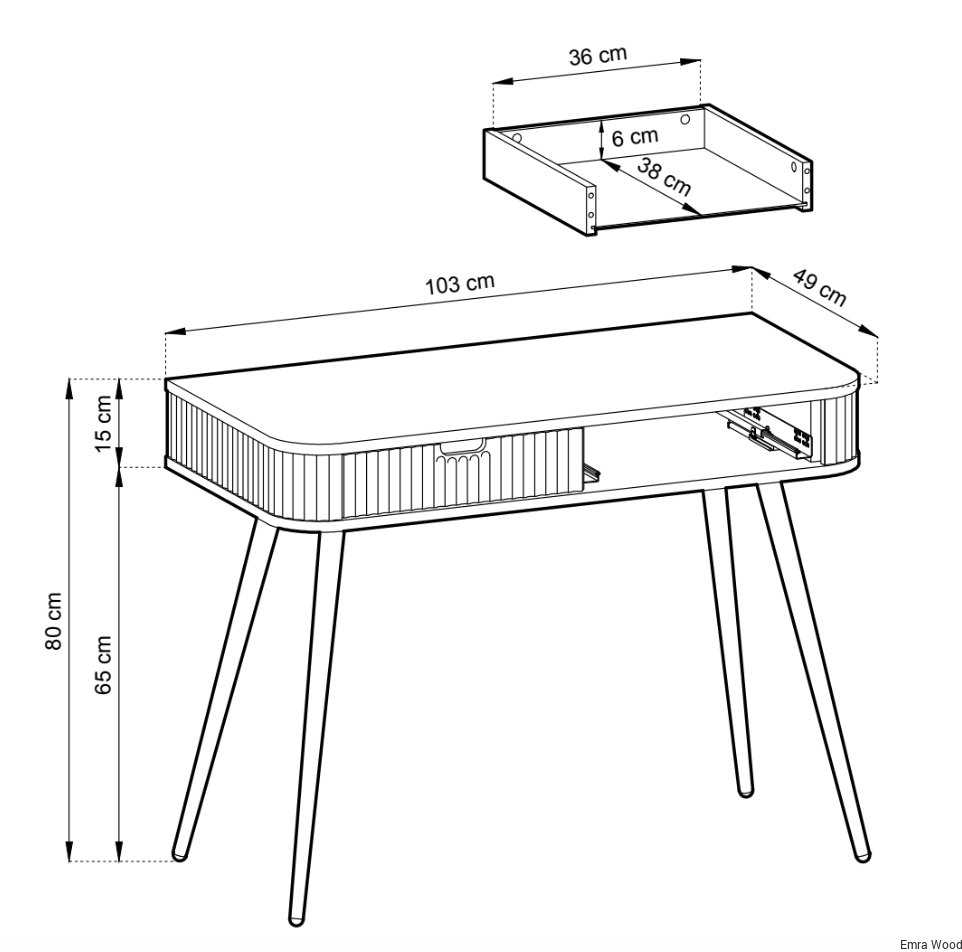 36 cm
6 cm
38 cm
103 cm
49 cm
15 cm
80 cm
65 cm
Emra Wood